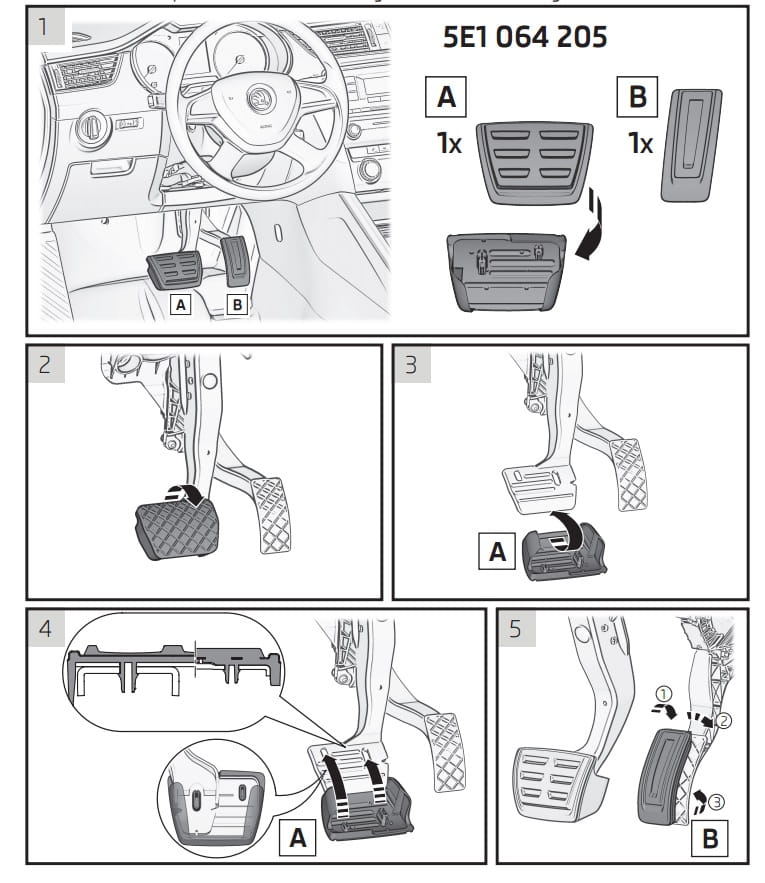 1

5E1 064 205

A

1x

B

1x

A B

2

3

A

4

A

5

①

②

③

B