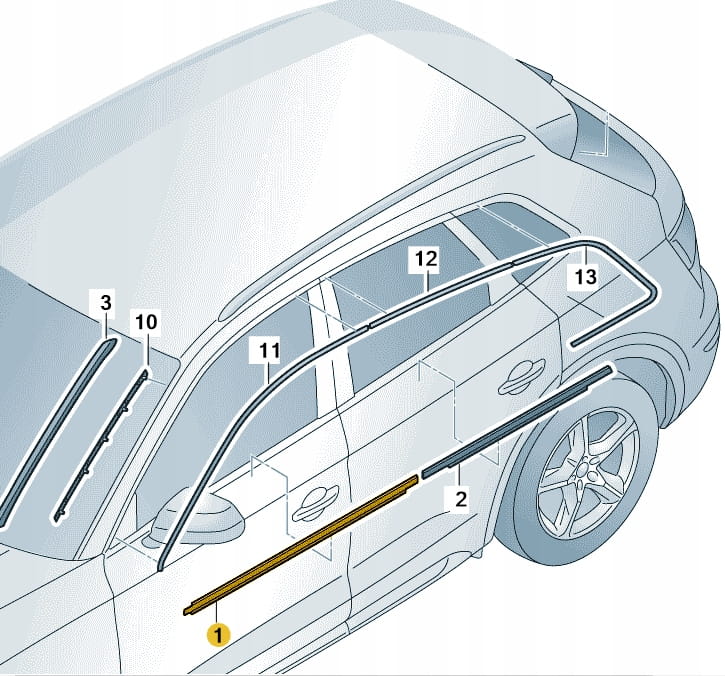 3
10
11
12
13
2
1