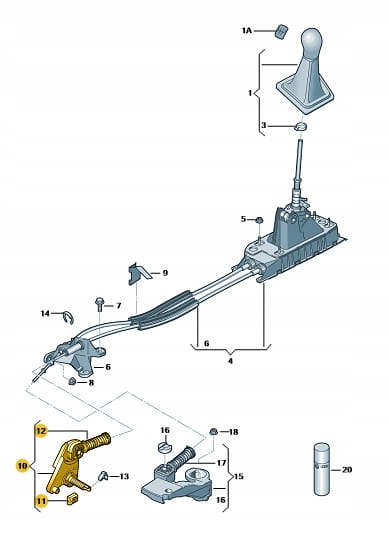 1A
1
3
5
9
7
14
6
4
6
8
12
10
11
13
16
18
17
15
16
20