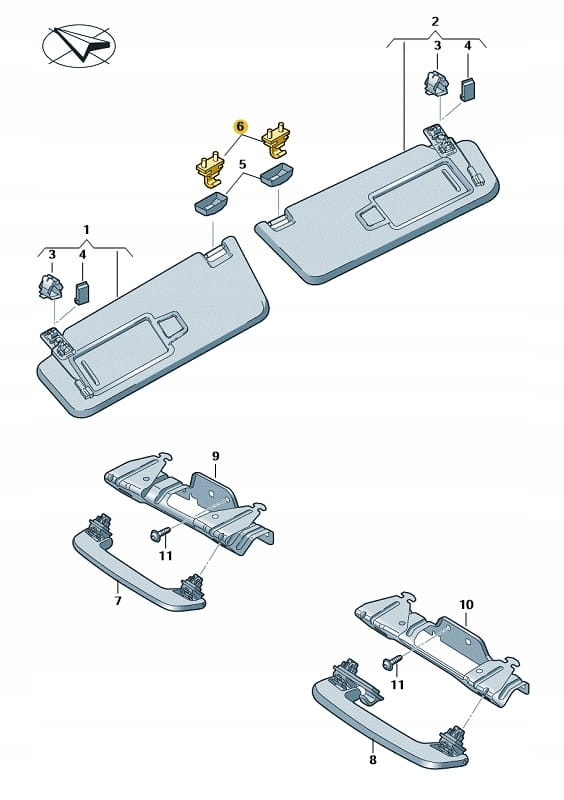 2
3
4
6
5
1
3
4
9
11
7
10
11
8