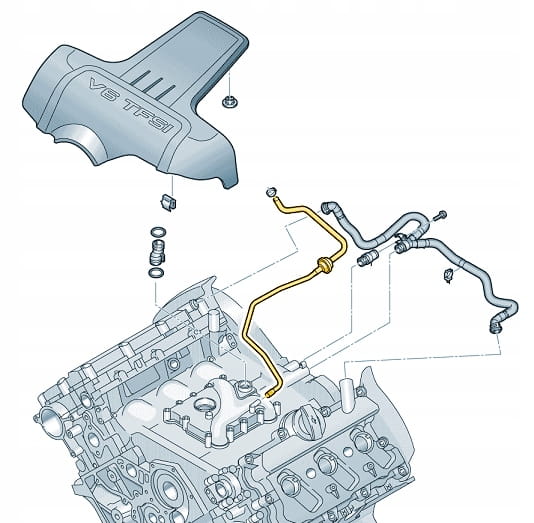 V6 TFSI