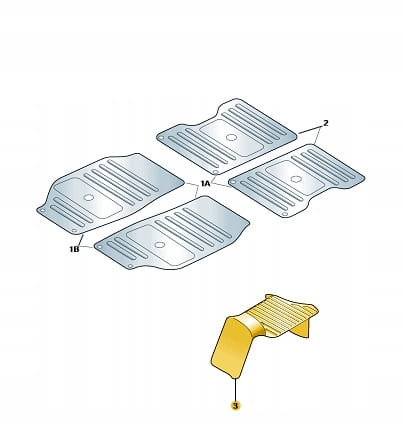 2
1A
1B
3