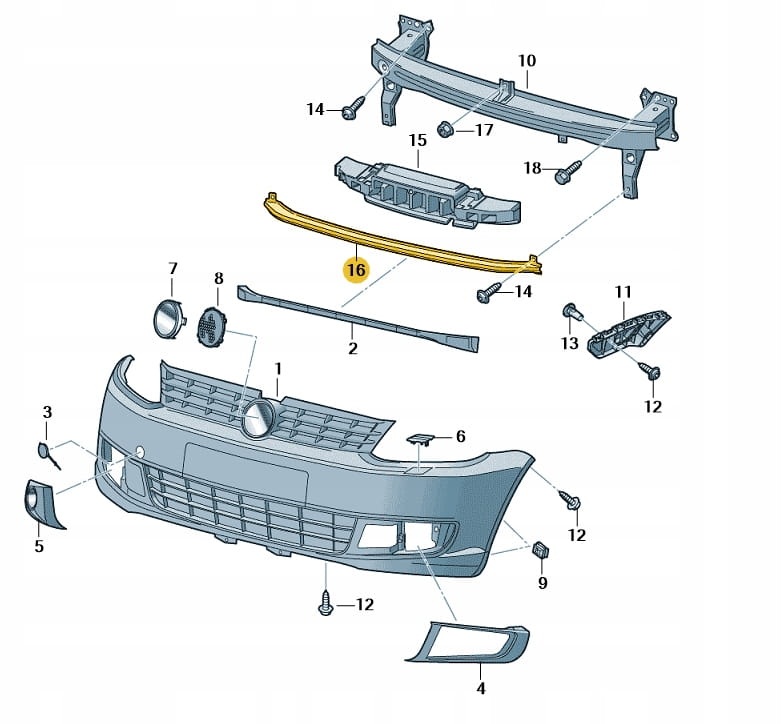 10
14
17
15
18
16
14
7
8
11
13
2
12
1
3
6
5
12
9
12
4