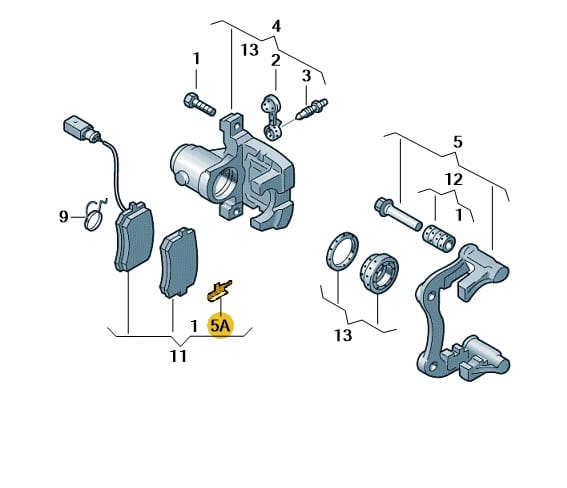 4
13
1
2
3
5
12
1
9
1
5A
11
13