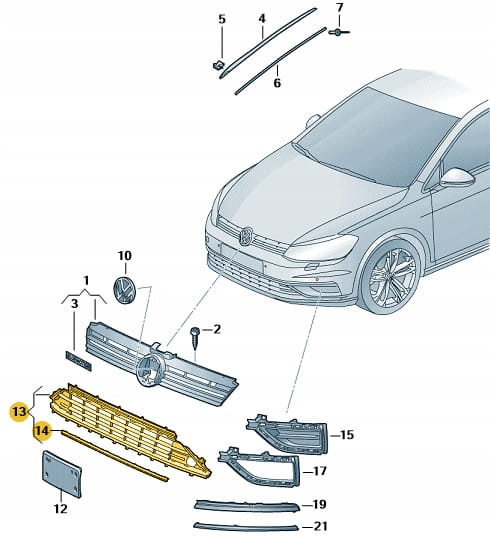 5
4
7
6
10
1
3
2
13
14
15
17
12
19
21