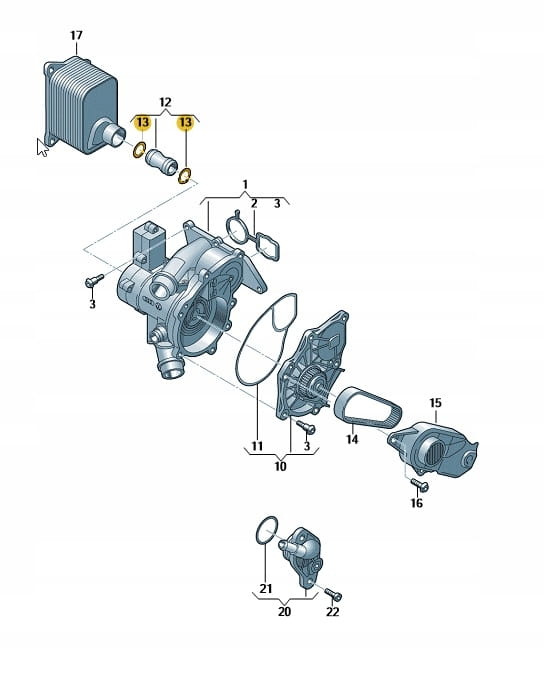 17

12

13

13

1

2

3

3

11

3

10

14

15

16

21

20

22