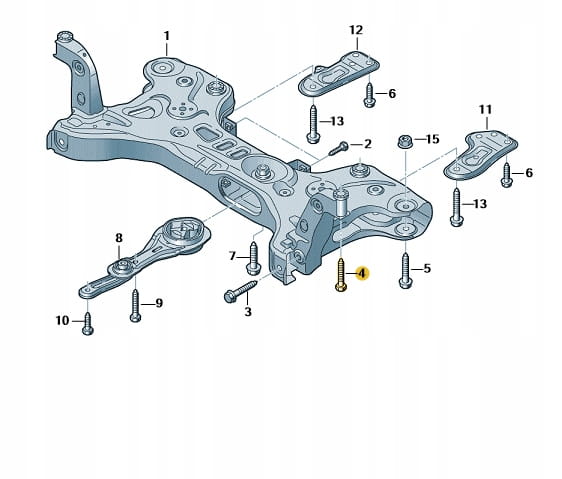 1
12
6
13
2
15
11
6
13
8
7
4
5
9
3
10