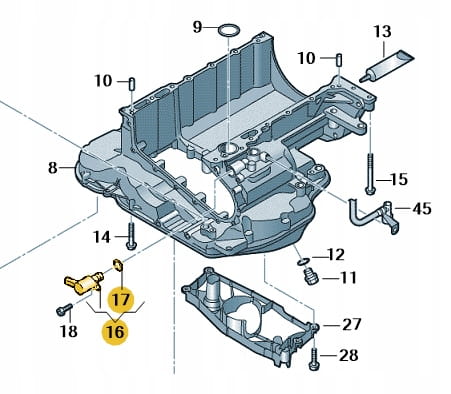 9
13
10
10
8
15
45
14
12
11
17
16
18
27
28