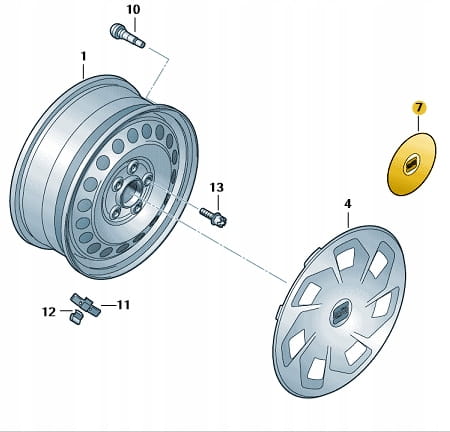 10
1
7
13
4
12
11