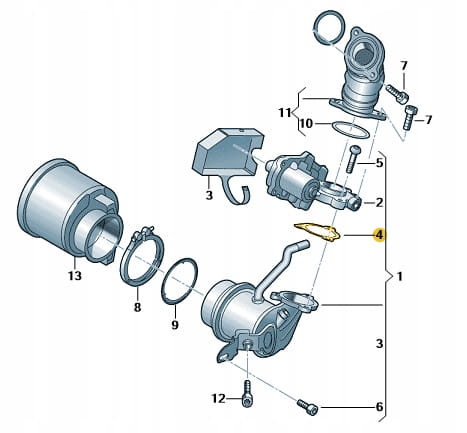 7
11
10
7
5
3
2
4
13
1
8
9
3
12
6