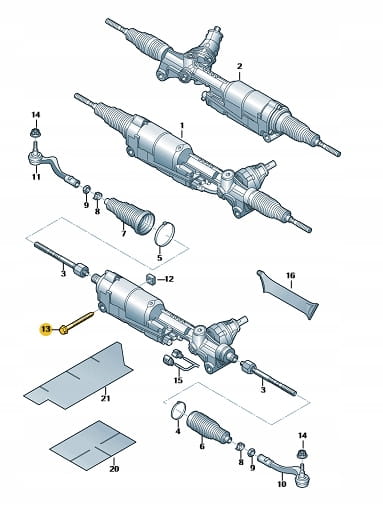 2
14
1
11
9
8
7
5
3
12
16
13
15
3
21
4
6
14
8
9
20
10