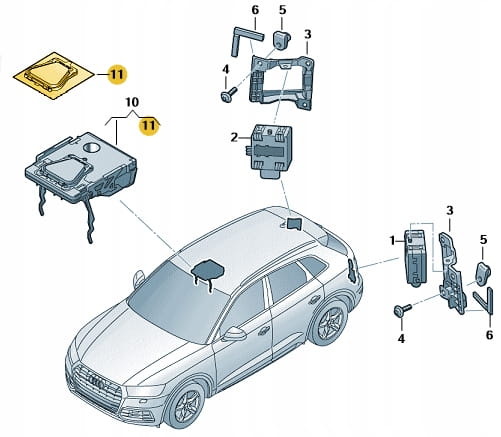 6
5
3
11
4
10
11
2
3
1
5
4
6