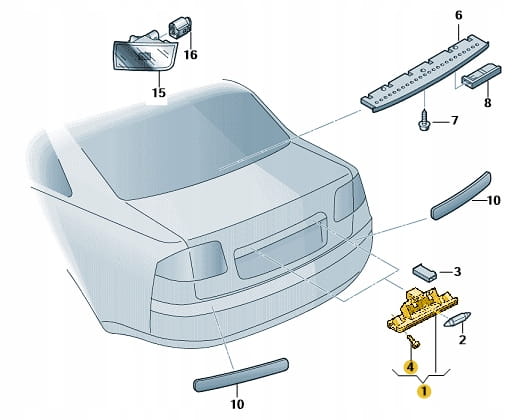 16
15
6
8
7
10
3
2
4
1
10