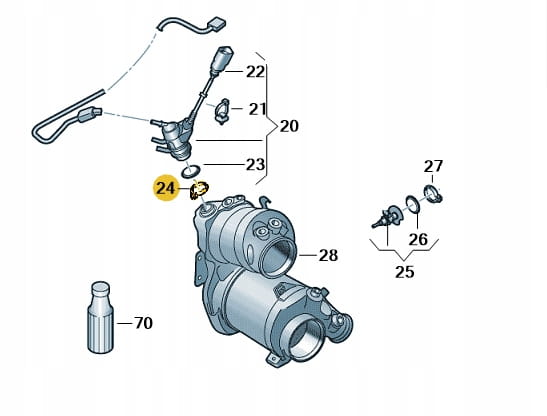 22
21
20
23
24
27
26
25
28
70