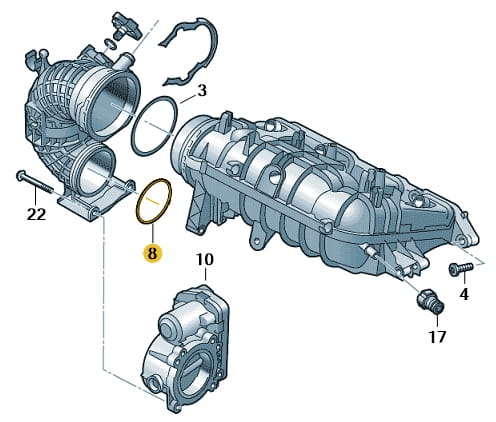 3
22
8
10
4
17