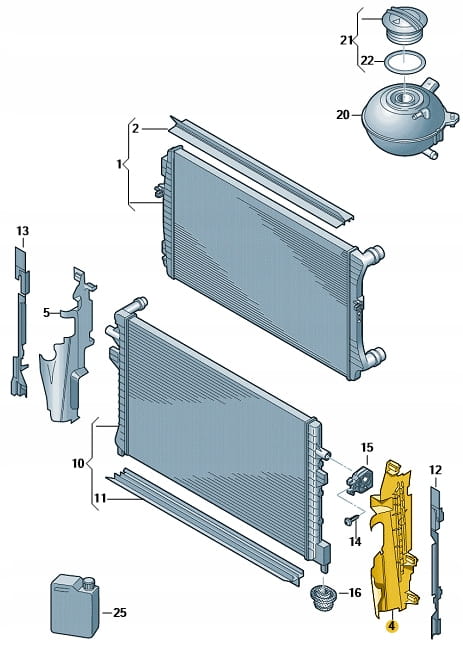 21
22
20
2
1
13
5
10
11
15
12
14
16
25
4