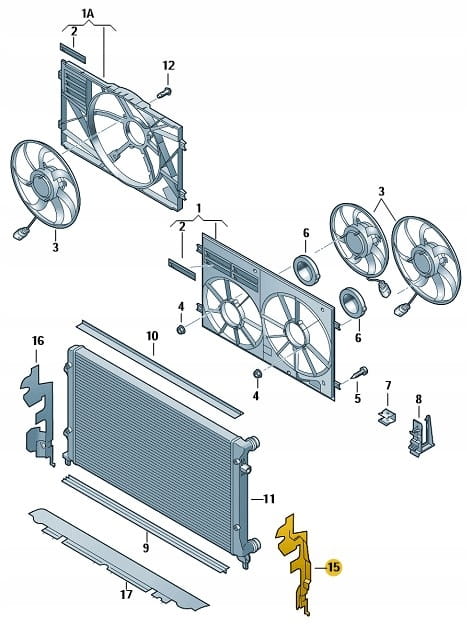 1A
2
12
3
1
2
3
6
4
6
10
16
4
5
7
8
11
9
15
17