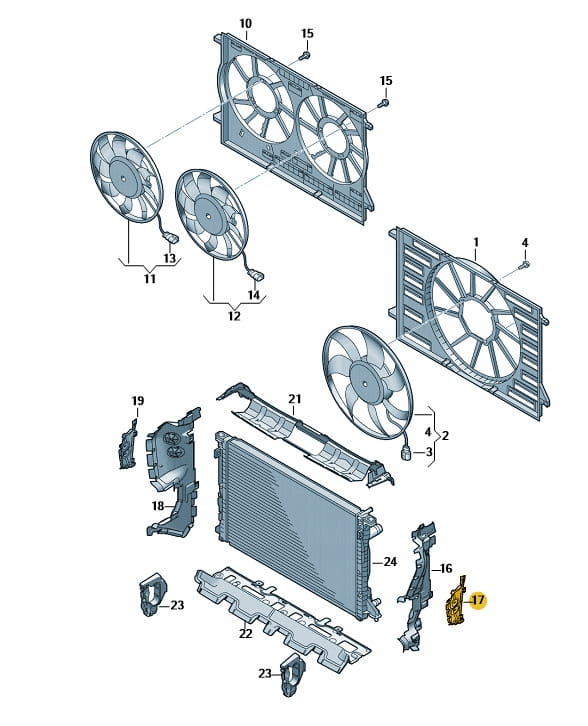 10
15
15
13
11
14
12
1
4
19
21
4
2
3
18
24
16
17
23
22
23