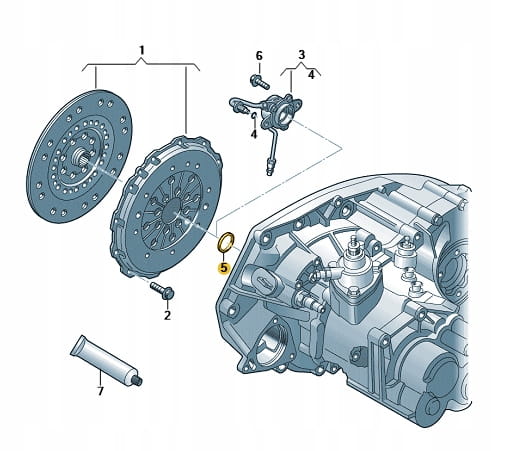 1
6
3
4
4
5
2
7