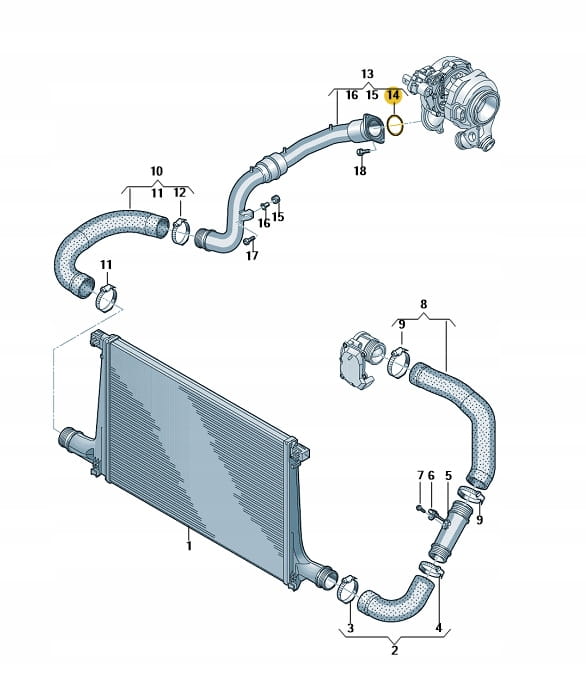 13
16 15 14
18
10
11 12
16 15
17
11
8
9
7 6 5
9
1
3 4
2