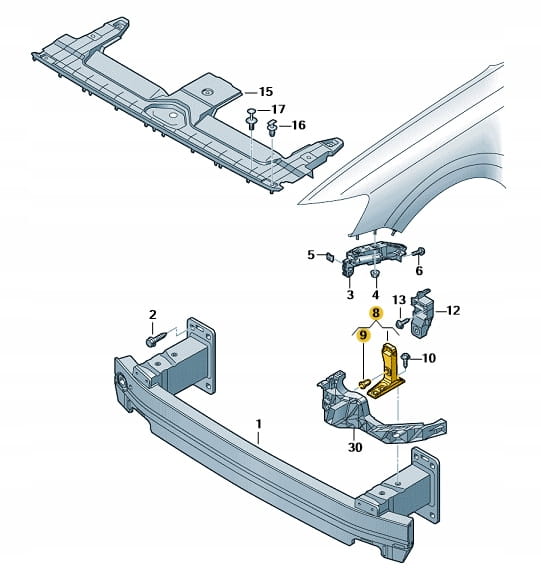 15
17
16
5
6
3
4
13
12
8
9
10
2
1
30