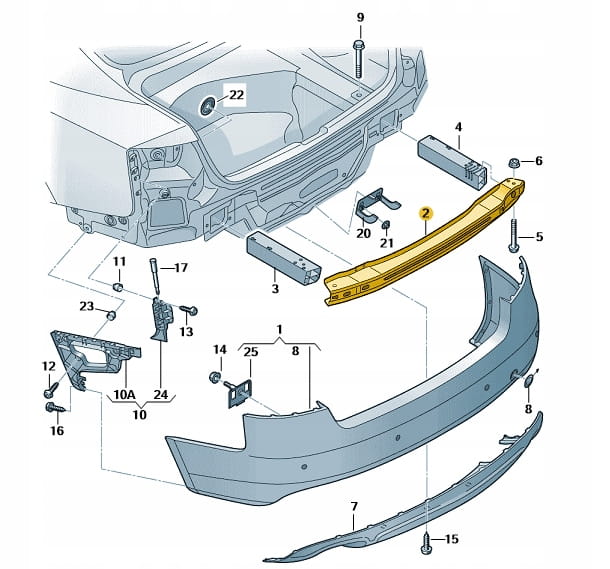 9
22
4
6
2
20
21
5
11
17
3
23
13
1
14
25
8
12
10A
24
10
16
8
7
15