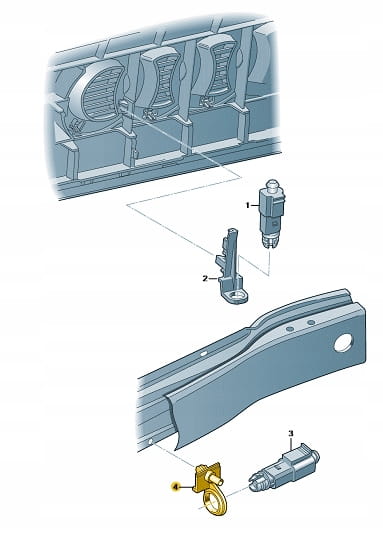 1
2
3
4