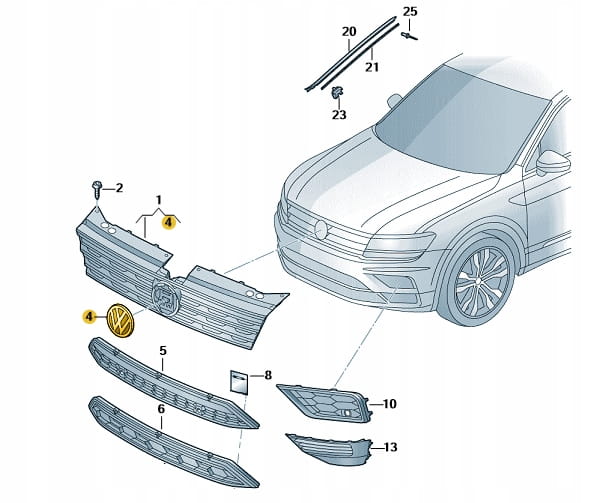 25
20
21
23
2
1
4
4
5
8
10
6
13