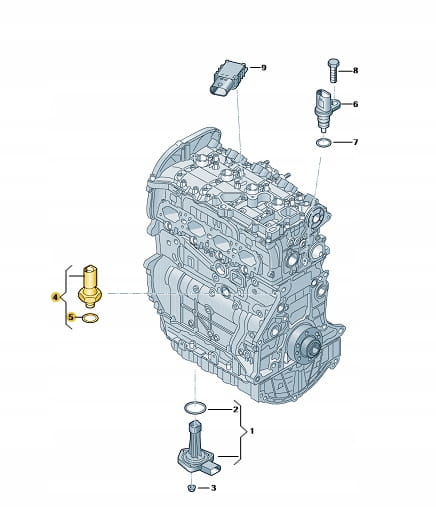 9
8
6
7
4
5
2
1
3