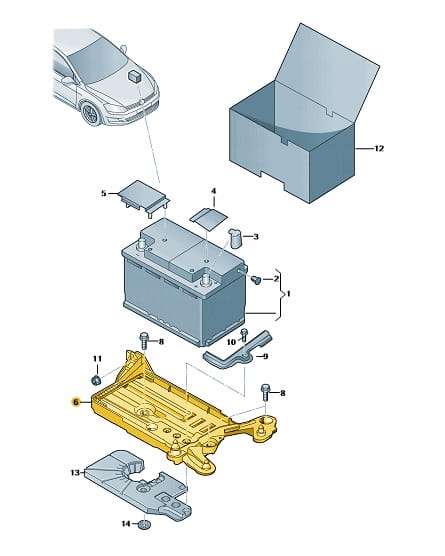 12
5
4
3
2
1
8
10
9
11
8
6
13
14