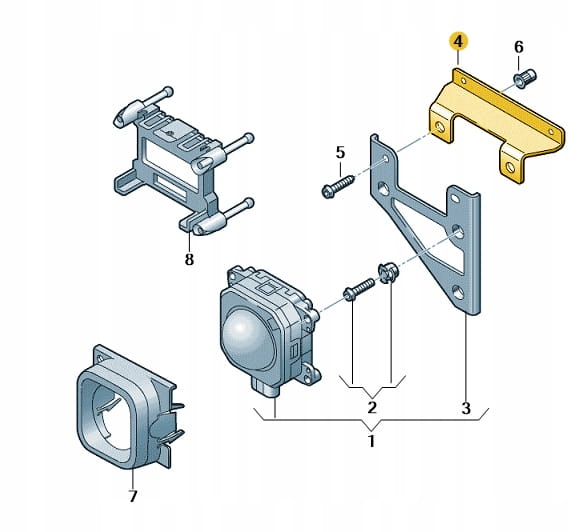 4
6
5
8
2
3
1
7