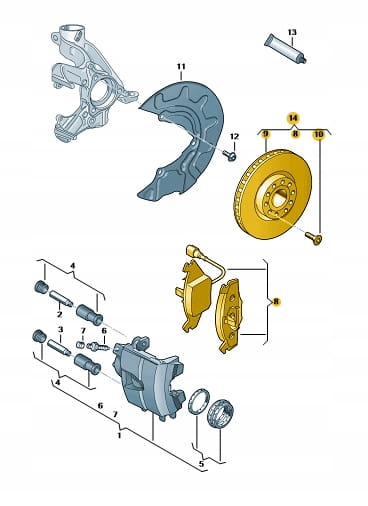 13
11
14
9
8
10
12
4
2
3
7
6
8
4
6
7
1
5