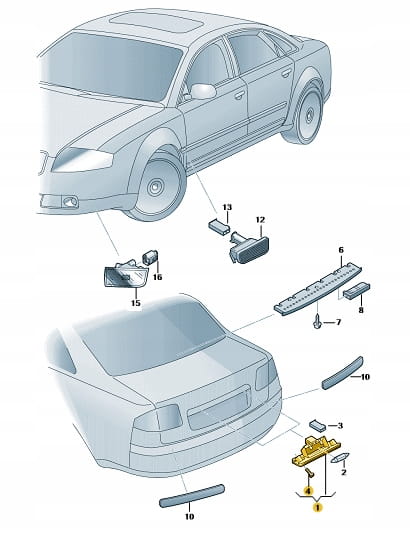 13
12
6
16
15
8
7
10
3
2
4
1
10