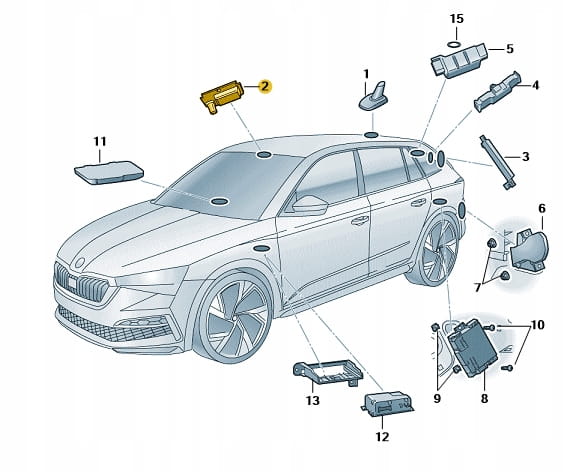 15
5
1
2
4
11
3
6
7
10
9
8
13
12