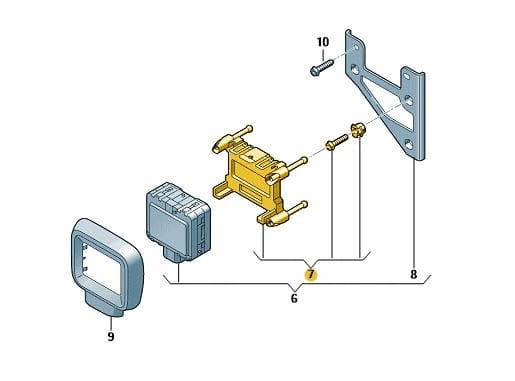 10
7
8
6
9