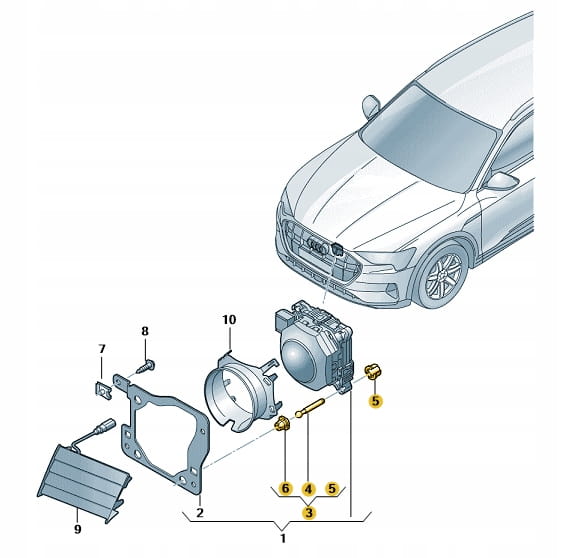 10
8
7
5
6
4
5
3
2
9
1