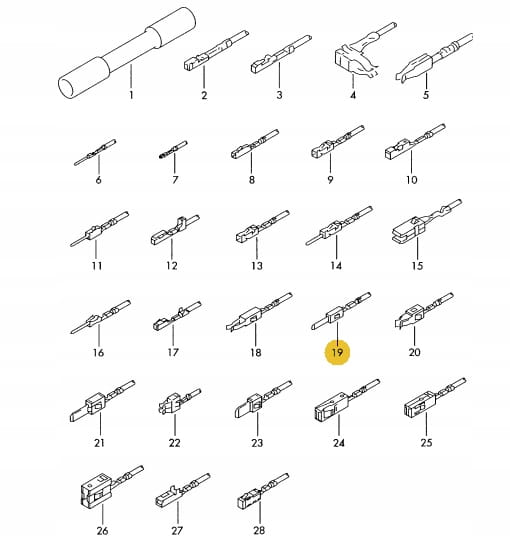 1
2
3
4
5
6
7
8
9
10
11
12
13
14
15
16
17
18
19
20
21
22
23
24
25
26
27
28