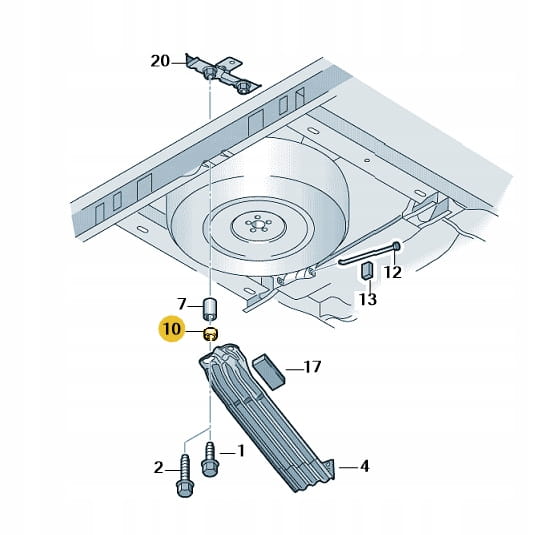 20
12
13
7
10
17
1
2
4