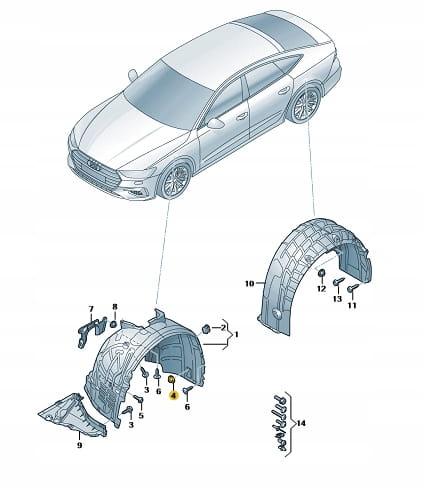 10
12
13
11
7
8
2
1
3
6
4
6
5
3
9
14