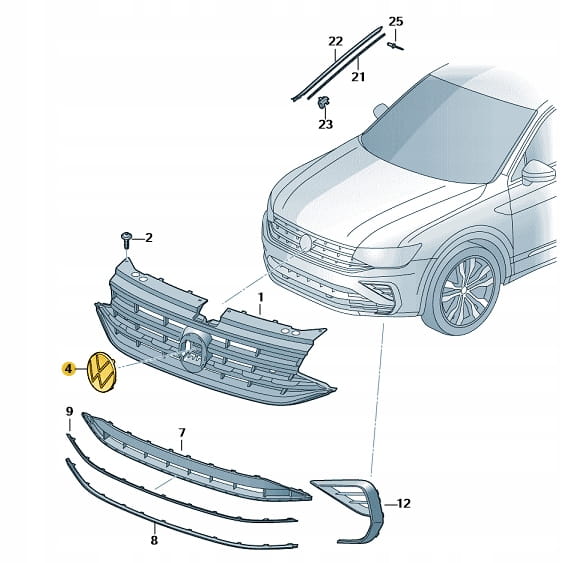 25
22
21
23
2
1
4
9
7
12
8