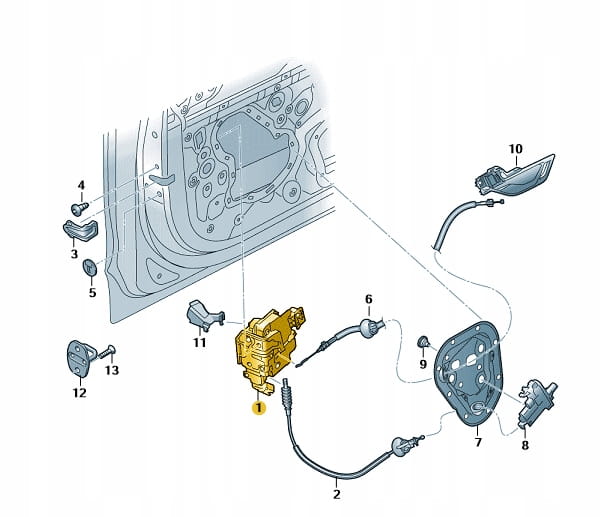 10
4
3
5
6
11
9
13
12
1
7
8
2