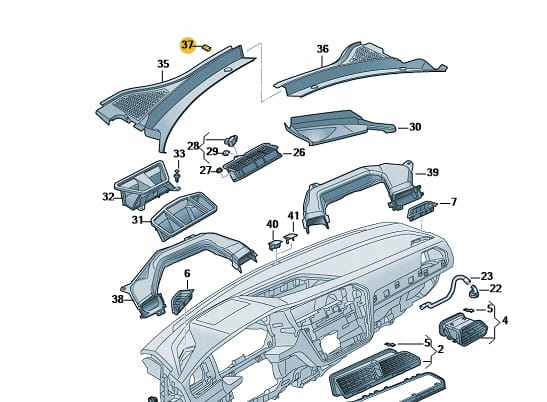 37
35
36
30
28
29
26
33
27
39
32
7
31
40
41
6
23
22
38
5
4
5
2