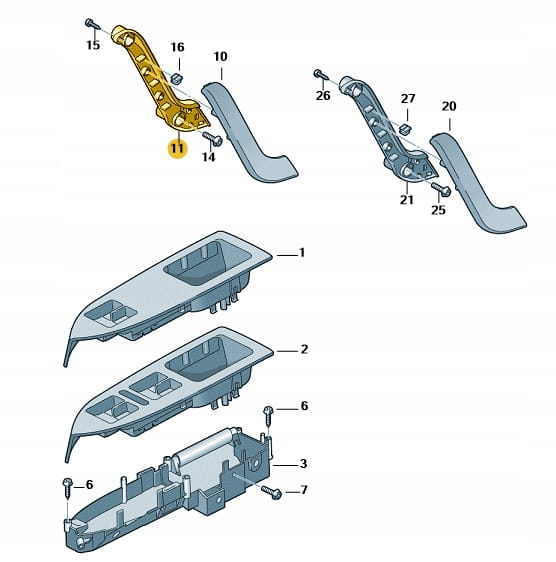 15
16
10
11
14
26
27
20
21
25
1
2
6
3
6
7