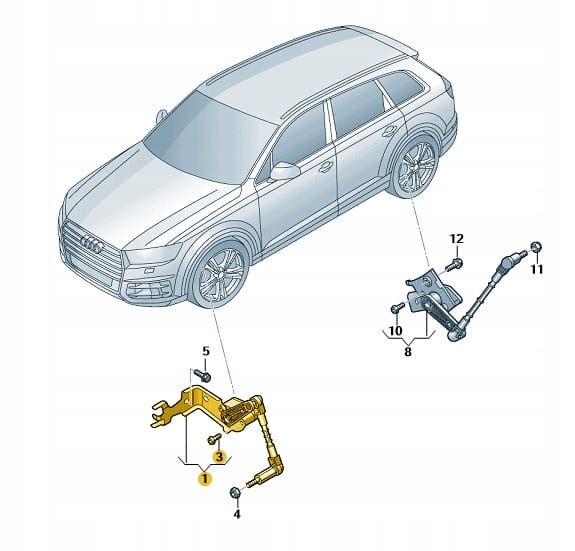 12
11
10
8
5
3
1
4