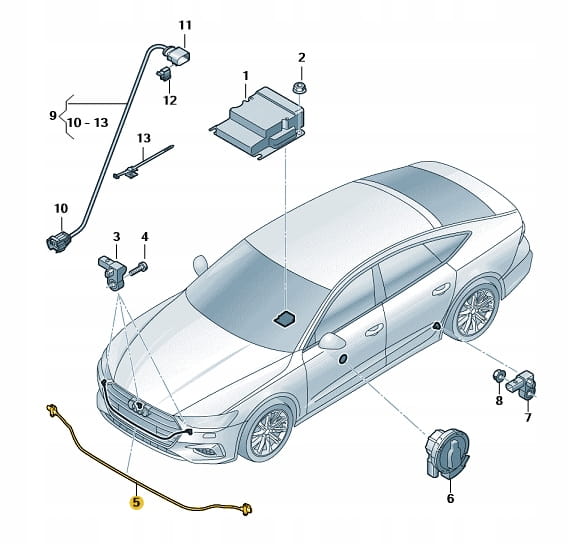 11
2
1
12
9
10 - 13
13
10
3
4
8
7
6
5