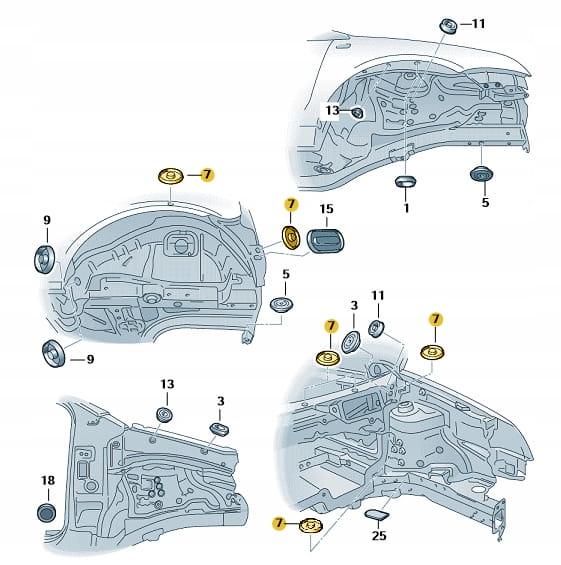 11
13
1
5
7
9
7
15
5
9
3
11
7
7
13
3
18
7
25