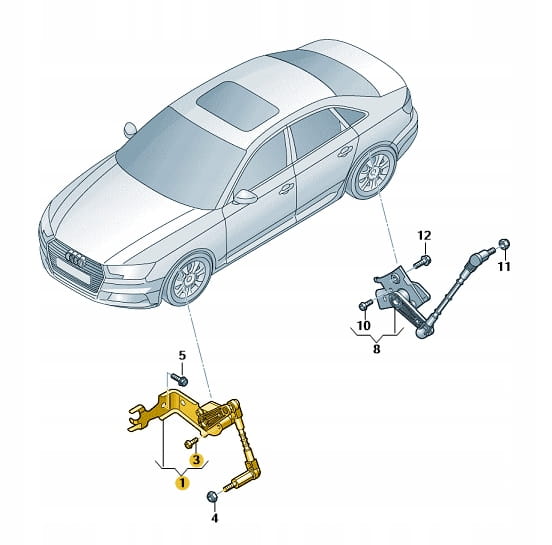 12
11
10
8
5
3
1
4