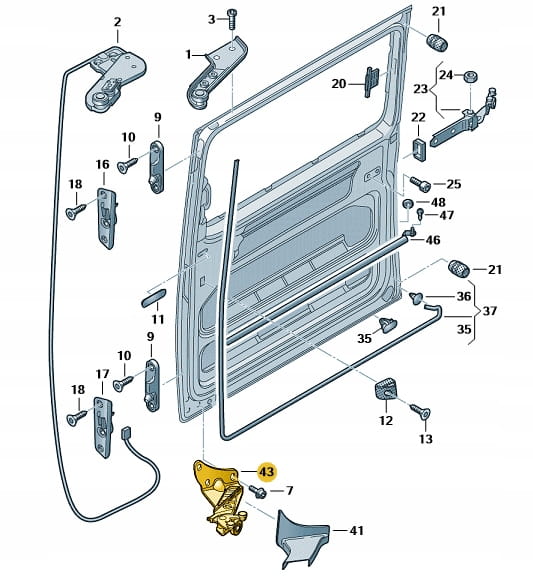 2
3
1
21
20
24
23
22
9
10
16
18
25
48
47
46
21
36
37
35
35
11
9
10
17
18
12
13
43
7
41