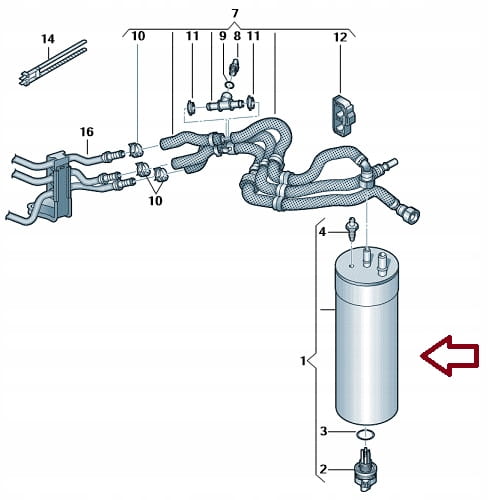 7
14
10
11
9
8
11
12
16
10
4
1
3
2