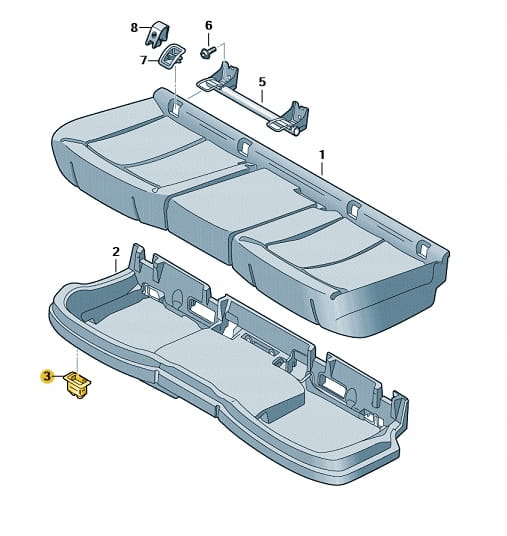 8
6
7
5
1
2
3